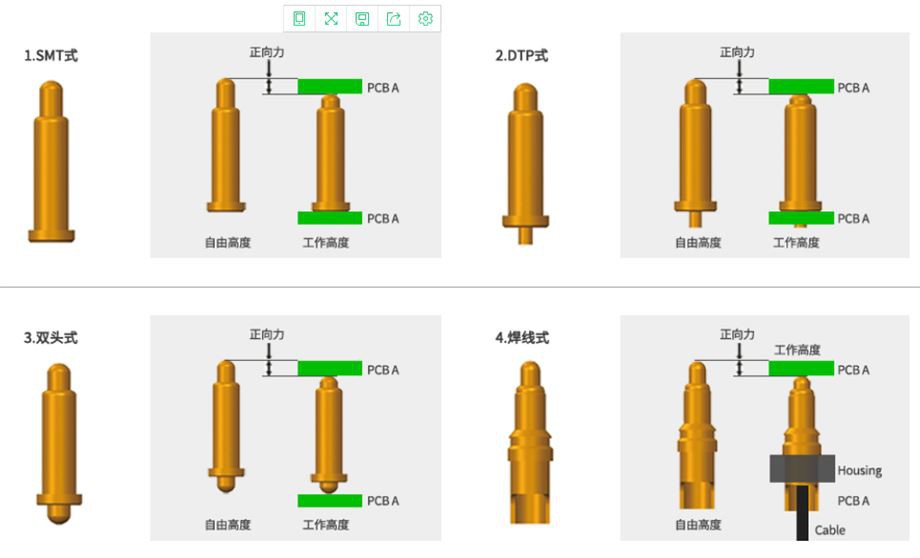 1.SMT式

正向力
PCB A
PCB A
自由高度
工作高度

2.DTP式

正向力
PCB A
PCB A
自由高度
工作高度

3.双头式

正向力
PCB A
PCB A
自由高度
工作高度

4.焊线式

正向力
工作高度
PCB A
Housing
PCB A
Cable
自由高度